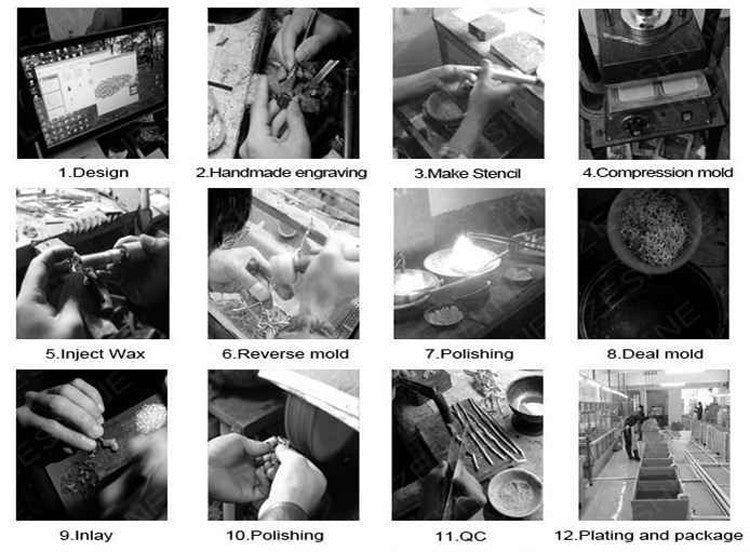 1.Design

2.Handmade engraving

3.Make Stencil

4.Compression mold

5.Inject Wax

6.Reverse mold

7.Polishing

8.Deal mold

9.Inlay

10.Polishing

11.QC

12.Plating and package